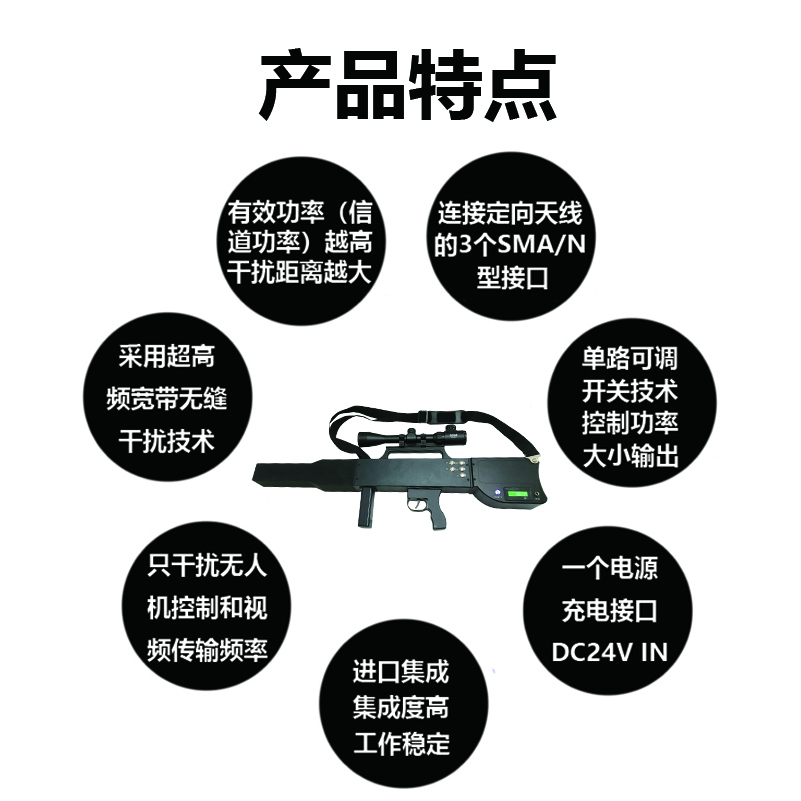 产品特点

有效功率（信道功率）越高干扰距离越大

连接定向天线的3个SMA/N型接口

采用超高频宽带无缝干扰技术

单路可调开关技术控制功率大小输出

只干扰无人机控制和视频传输频率

一个电源充电接口DC24V IN

进口集成集成度高工作稳定